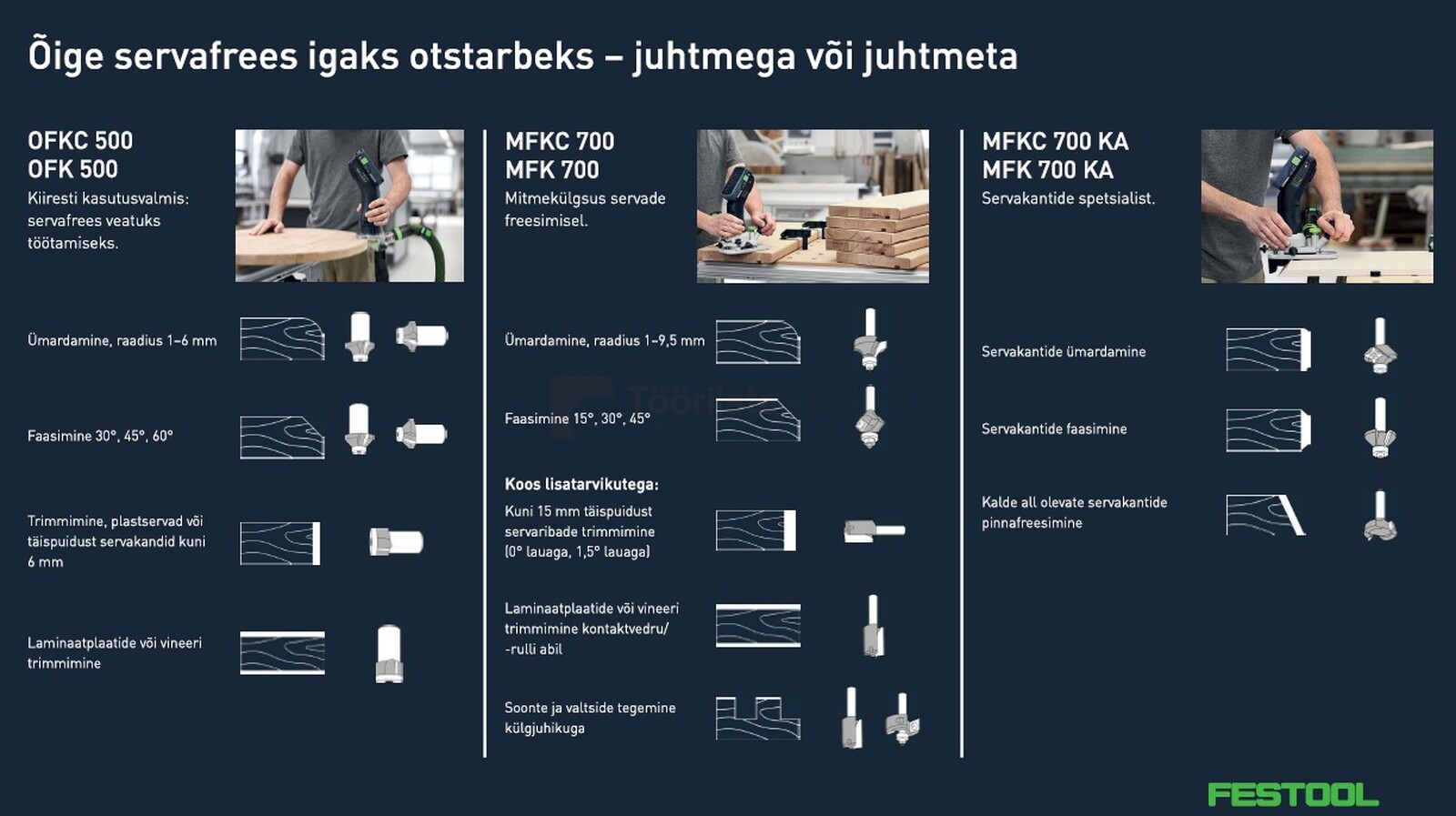 Õige servafrees igaks otstarbeks – juhtmega või juhtmeta

OFKC 500
OFK 500
Kiiresti kasutusvalmis: servafrees veatuks töötamiseks.

Ümardamine, raadius 1–6 mm

Faasimine 30°, 45°, 60°

Trimmimine, plastservad või täispuidust servakandid kuni 6 mm

Laminaatplaatide või vineeri trimmimine

MFKC 700
MFK 700
Mitmekülgsus servade freesimisel.

Ümardamine, raadius 1–9,5 mm

Faasimine 15°, 30°, 45°

Koos lisatarvikutega:

Kuni 15 mm täispuidust servaribade trimmimine (0° lauaga, 1,5° lauaga)

Laminaatplaatide või vineeri trimmimine kontaktvedru/ -rulli abil

Soonte ja valtside tegemine külgjuhikuga

MFKC 700 KA
MFK 700 KA
Servakantide spetsialist.

Servakantide ümardamine

Servakantide faasimine

Kalde all olevate servakantide pinnafreesimine

FESTOOL